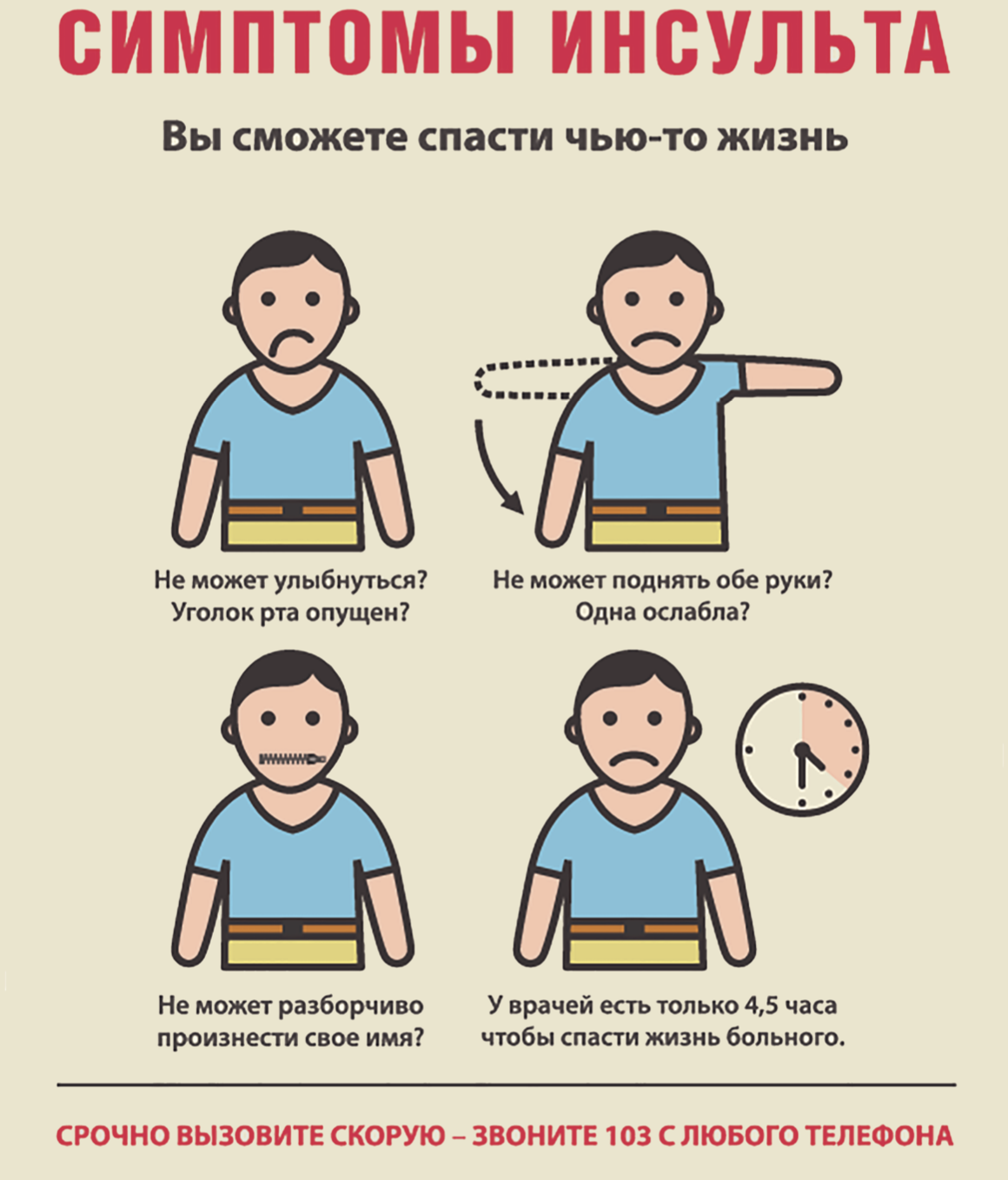 СИМПТОМЫ ИНСУЛЬТА

Вы сможете спасти чью-то жизнь

Не может улыбнуться? Уголок рта опущен?

Не может поднять обе руки? Одна ослабла?

Не может разборчиво произнести свое имя?

У врачей есть только 4,5 часа чтобы спасти жизнь больного.

СРОЧНО ВЫЗОВИТЕ СКОРУЮ – ЗВОНИТЕ 103 С ЛЮБОГО ТЕЛЕФОНА